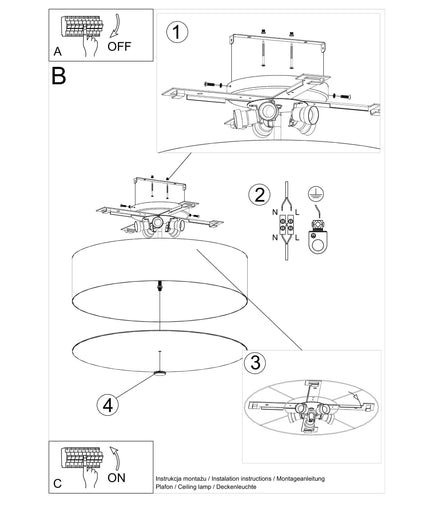 A
OFF

B

1

2
N
L
N
L

3

4

C
ON

Instrukcja montażu / Instalation instructions / Montageanleitung
Plafon / Ceiling lamp / Deckenleuchte